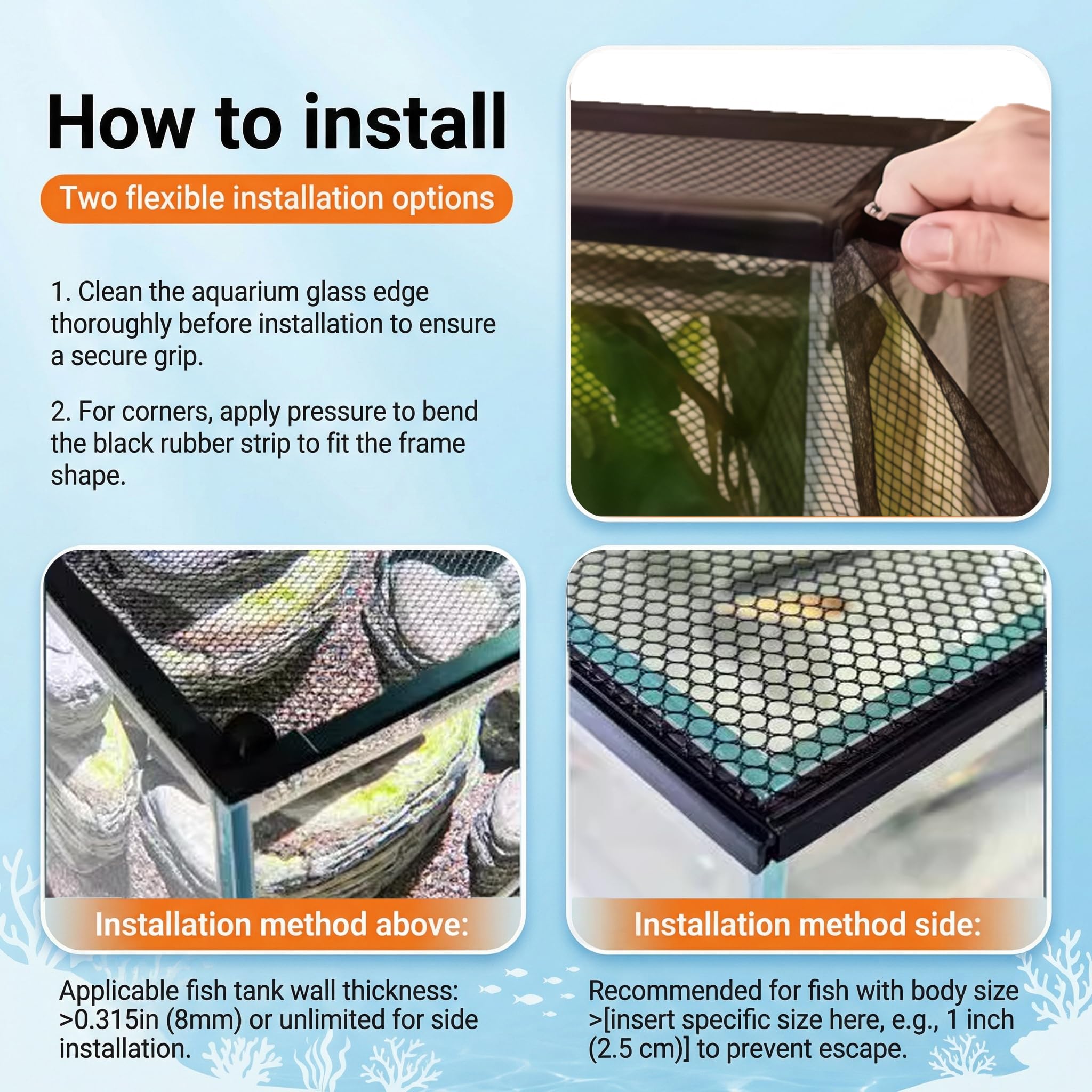 How to install

Two flexible installation options

1. Clean the aquarium glass edge thoroughly before installation to ensure a secure grip.

2. For corners, apply pressure to bend the black rubber strip to fit the frame shape.

Installation method above:

Applicable fish tank wall thickness: >0.315in (8mm) or unlimited for side installation.

Installation method side:

Recommended for fish with body size >[insert specific size here, e.g., 1 inch (2.5 cm)] to prevent escape.